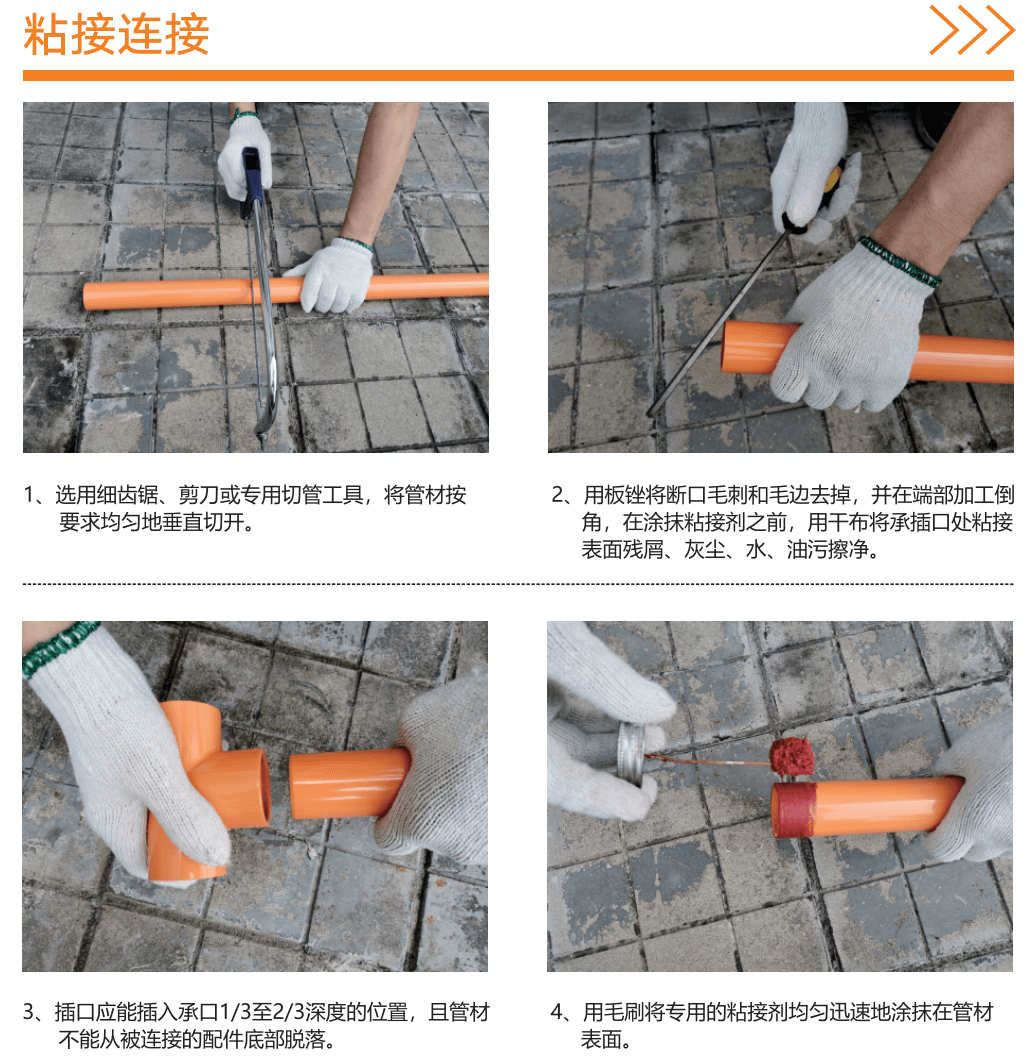 粘接连接

1、选用细齿锯、剪刀或专用切管工具，将管材按要求均匀地垂直切开。

2、用板锉将断口毛刺和毛边去掉，并在端部加工倒角，在涂抹粘接剂之前，用干布将承插口处粘接表面残屑、灰尘、水、油污擦净。

3、插口应能插入承口1/3至2/3深度的位置，且管材不能从被连接的配件底部脱落。

4、用毛刷将专用的粘接剂均匀迅速地涂抹在管材表面。